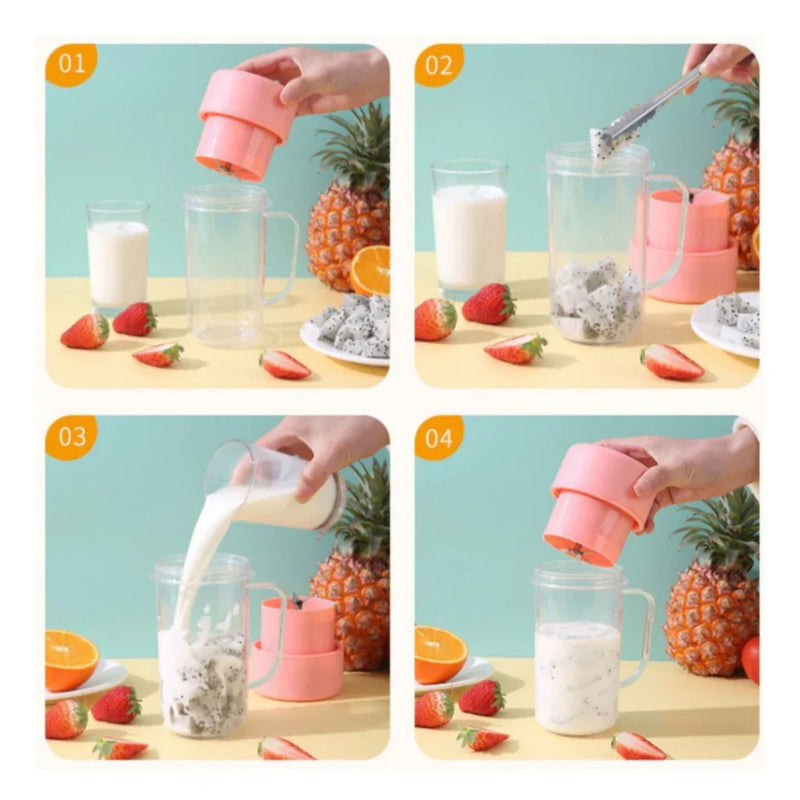 01

02

03

04