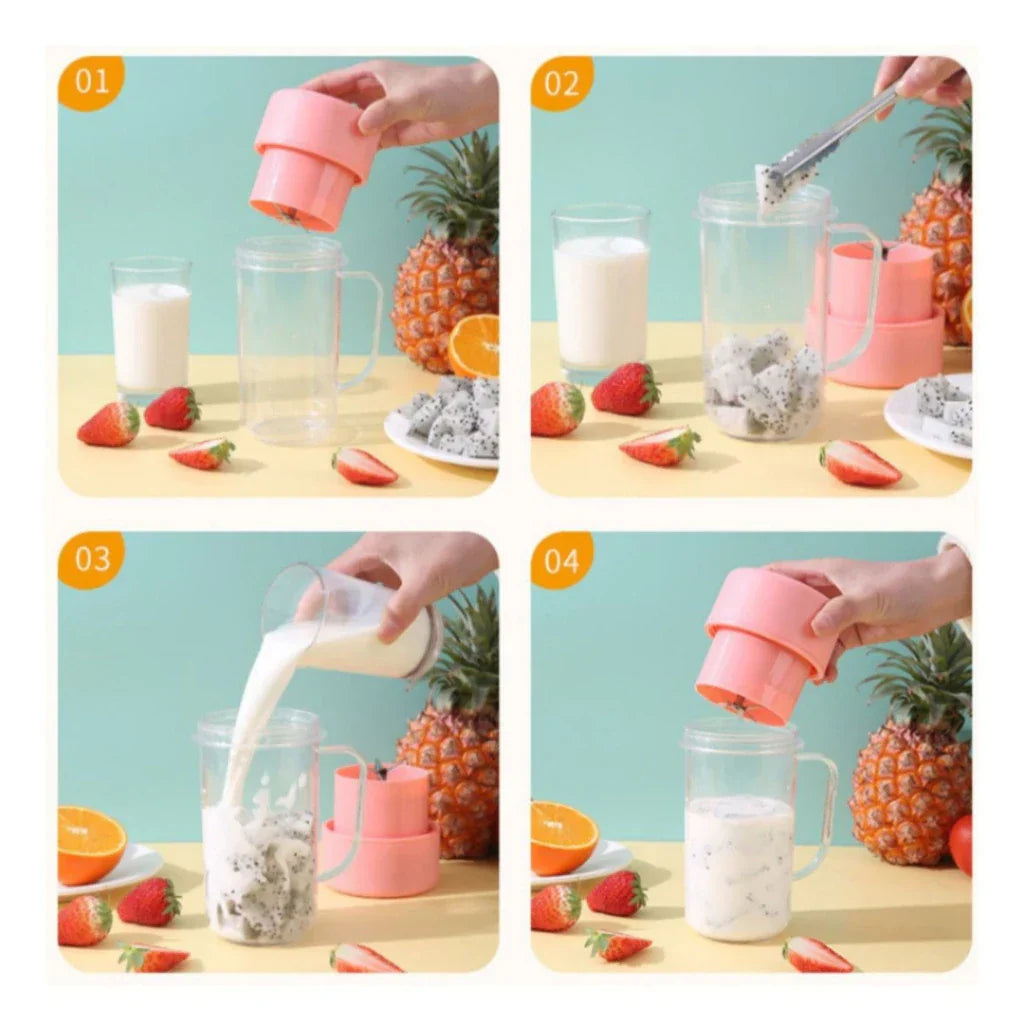 01

02

03

04