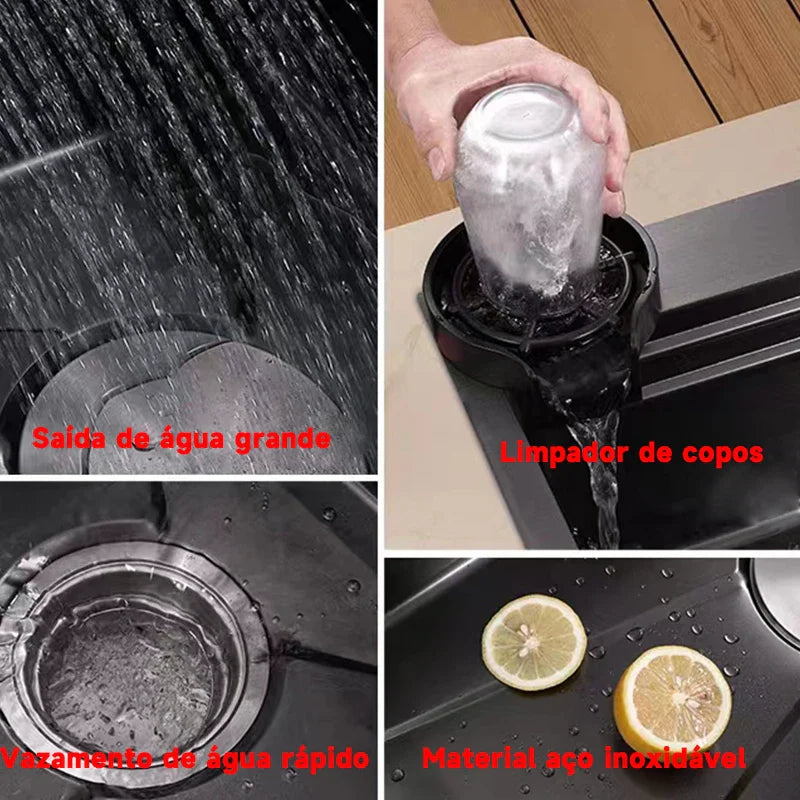 Saída de água grande

Limpador de copos

Vazamento de água rápido

Material aço inoxidável