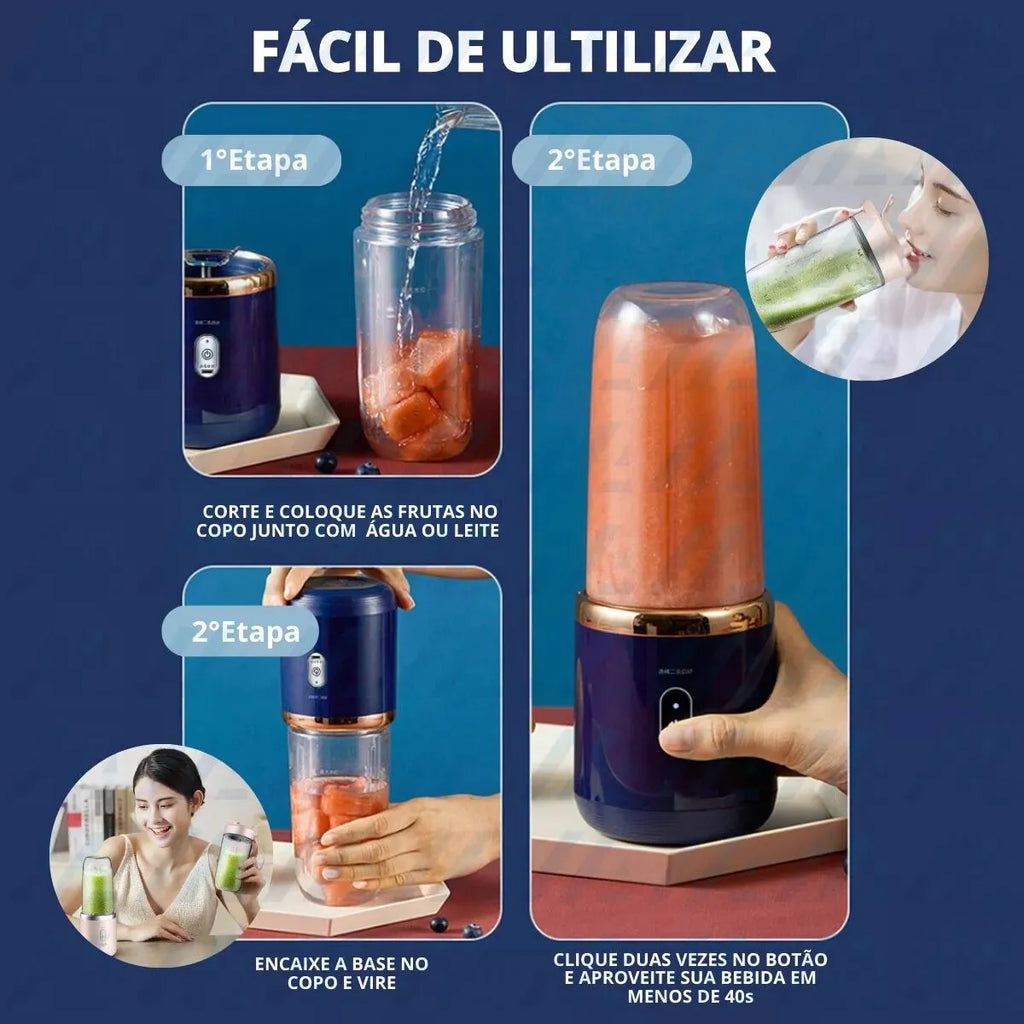 FÁCIL DE ULTILIZAR

1°Etapa

CORTE E COLOQUE AS FRUTAS NO COPO JUNTO COM ÁGUA OU LEITE

2°Etapa

ENCAIXE A BASE NO COPO E VIRE

2°Etapa

CLIQUE DUAS VEZES NO BOTÃO E APROVEITE SUA BEBIDA EM MENOS DE 40s